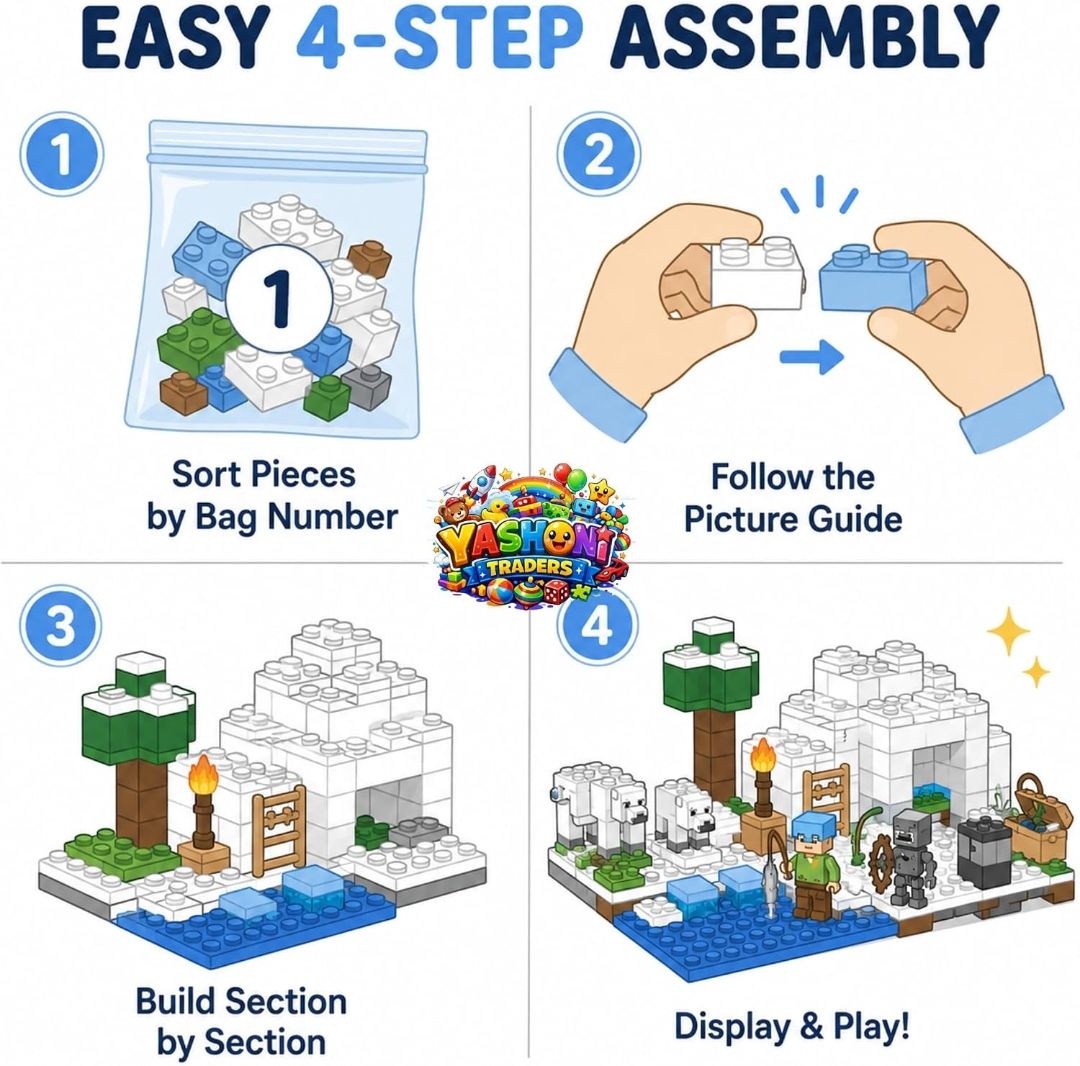 EASY 4-STEP ASSEMBLY

1

1

Sort Pieces by Bag Number

2

Follow the Picture Guide

YASHONI TRADERS

3

Build Section by Section

4

Display & Play!