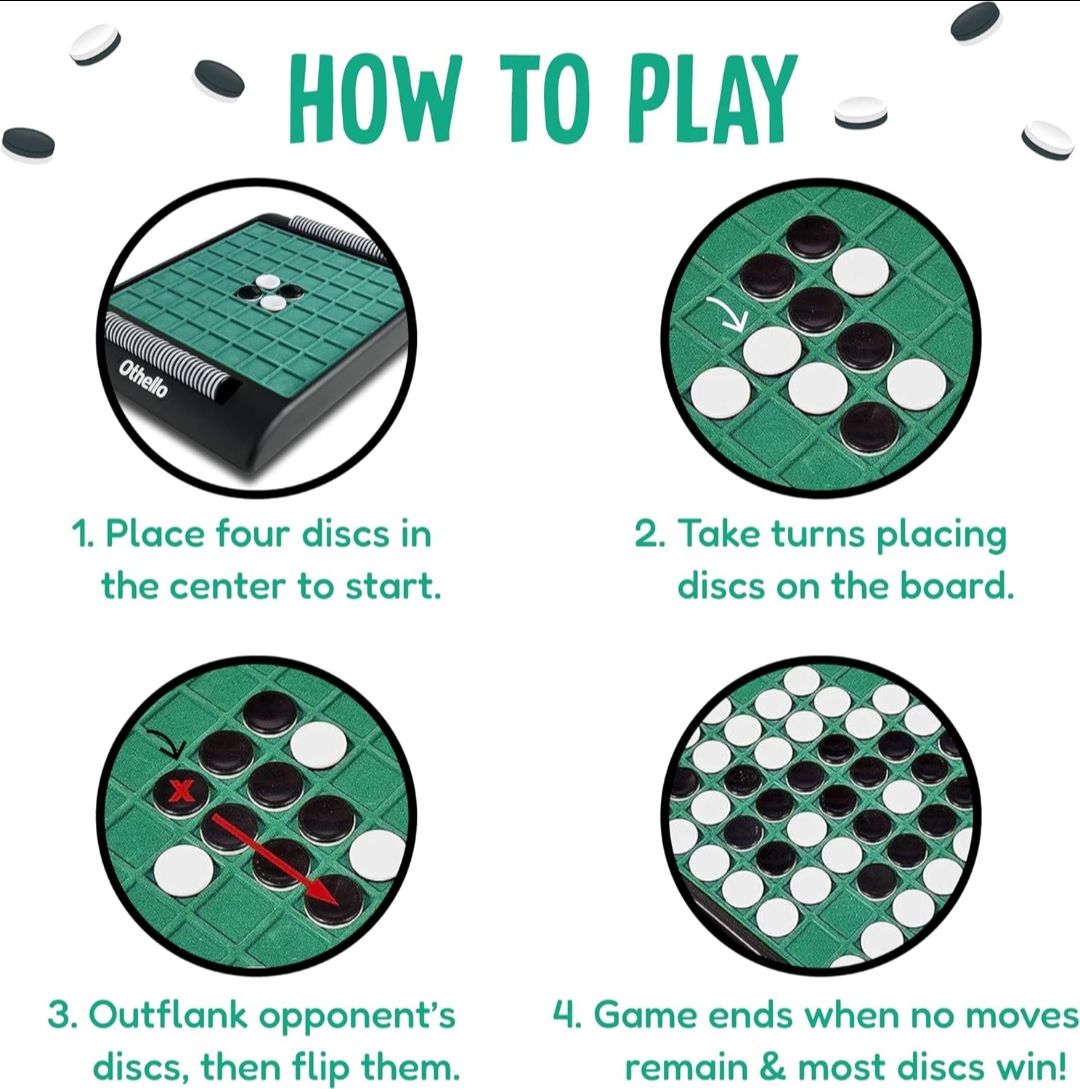 HOW TO PLAY

Othello

1. Place four discs in the center to start.

2. Take turns placing discs on the board.

X

3. Outflank opponent's discs, then flip them.

4. Game ends when no moves remain & most discs win!